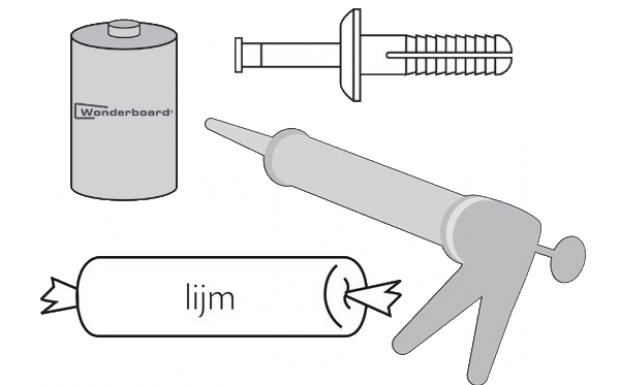 Wonderboard®

lijm